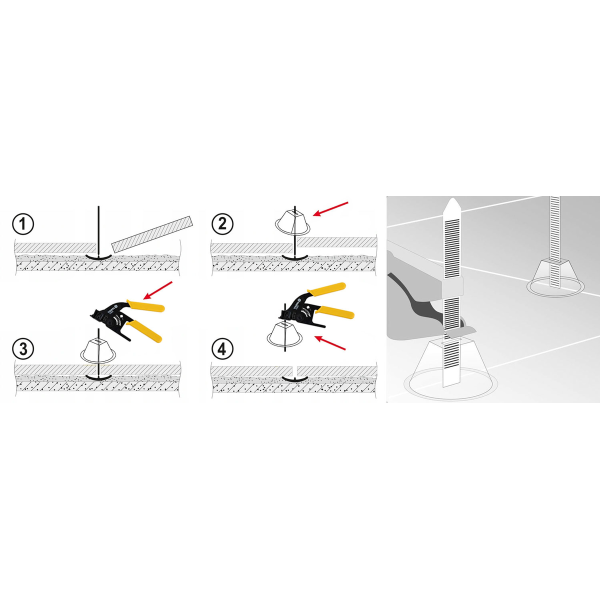 1
2
3
4