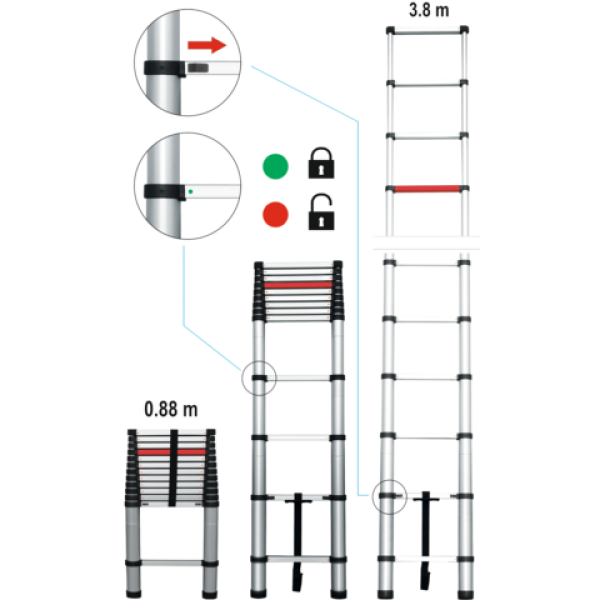 3.8 m

0.88 m