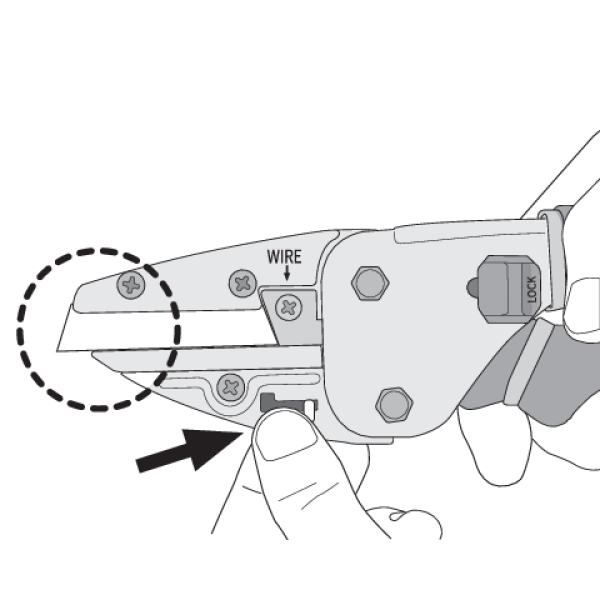 WIRE
LOCK