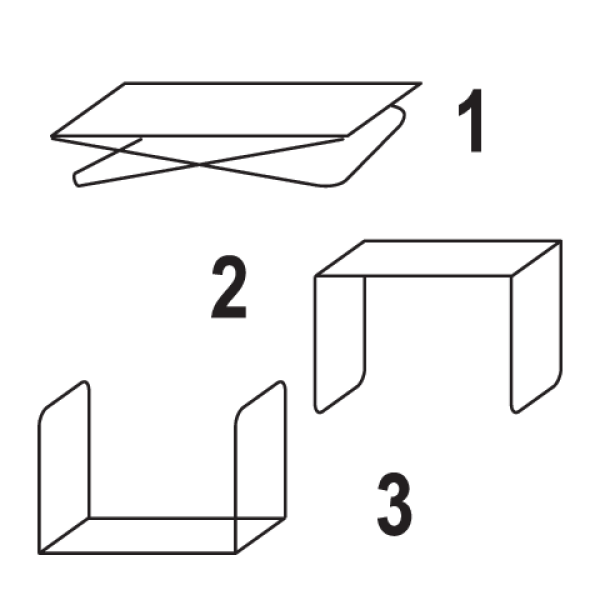 1

2

3